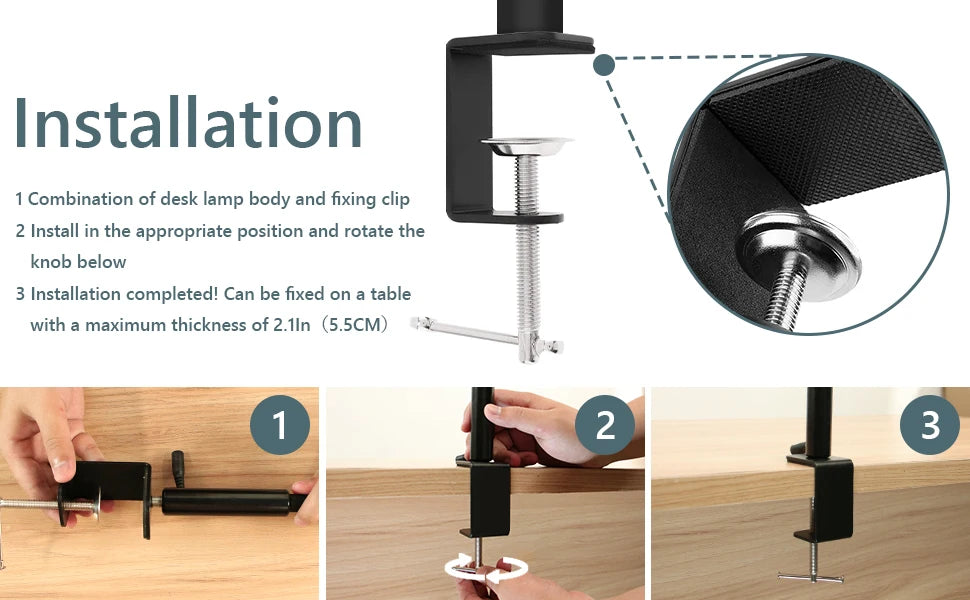 Installation

1 Combination of desk lamp body and fixing clip
2 Install in the appropriate position and rotate the knob below
3 Installation completed! Can be fixed on a table with a maximum thickness of 2.1In（5.5CM）

1

2

3