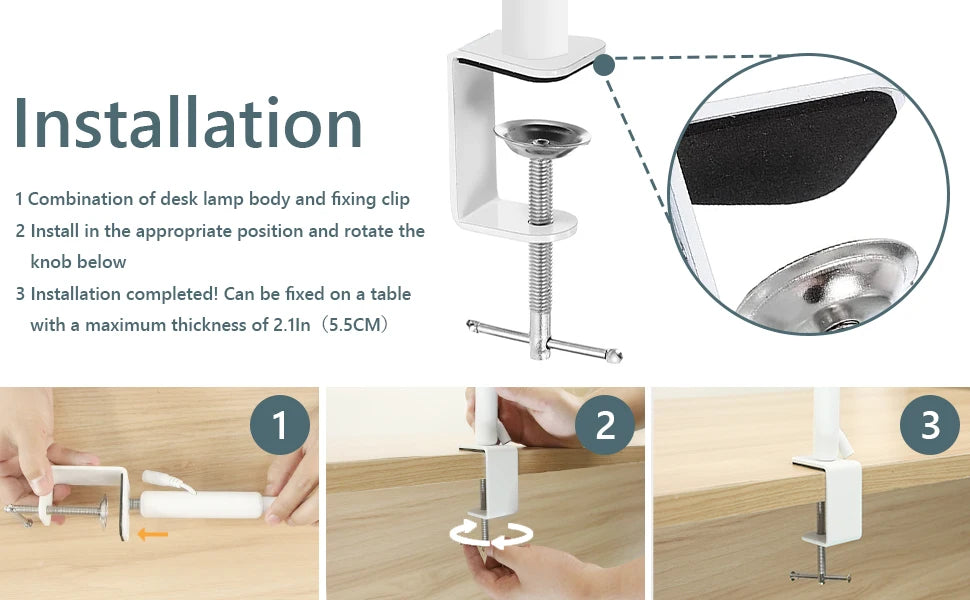 Installation

1 Combination of desk lamp body and fixing clip
2 Install in the appropriate position and rotate the knob below
3 Installation completed! Can be fixed on a table with a maximum thickness of 2.1In（5.5CM）

1

2

3